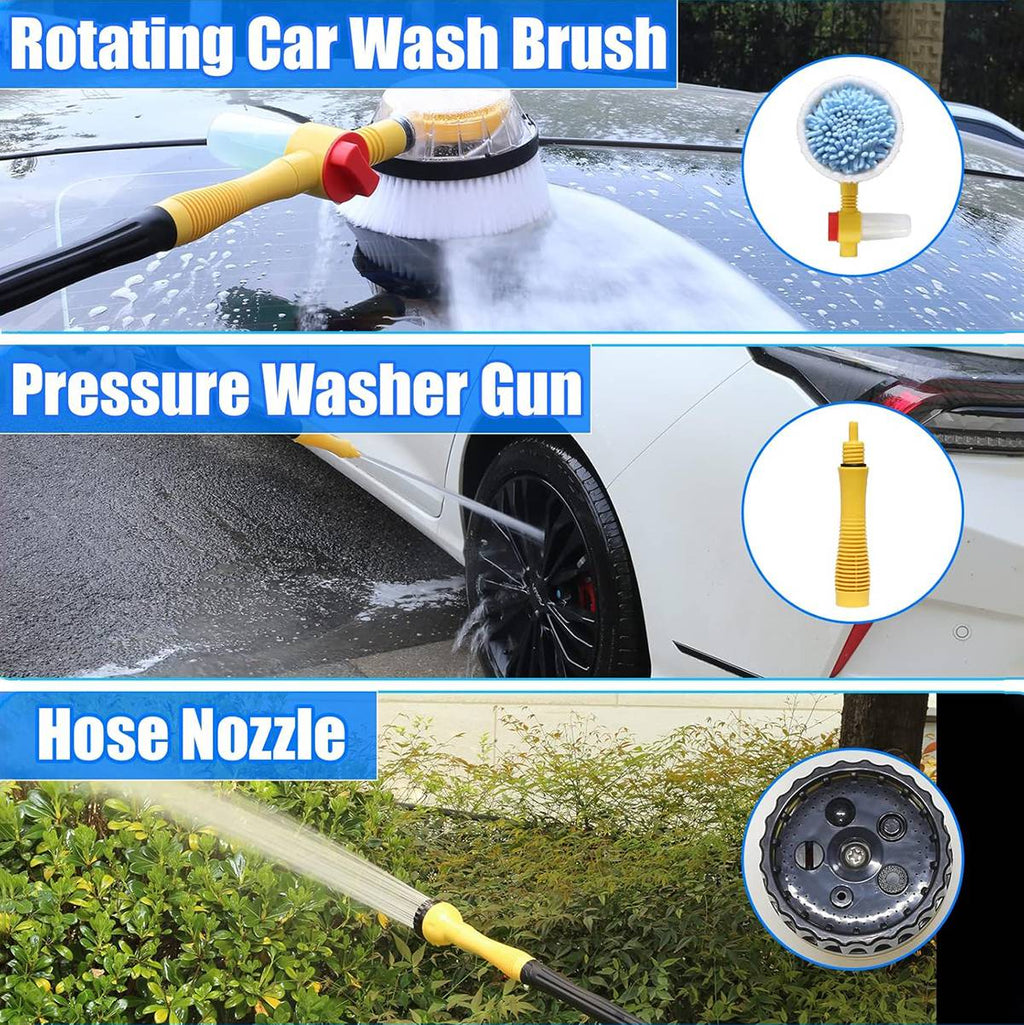 Rotating Car Wash Brush

Pressure Washer Gun

Hose Nozzle