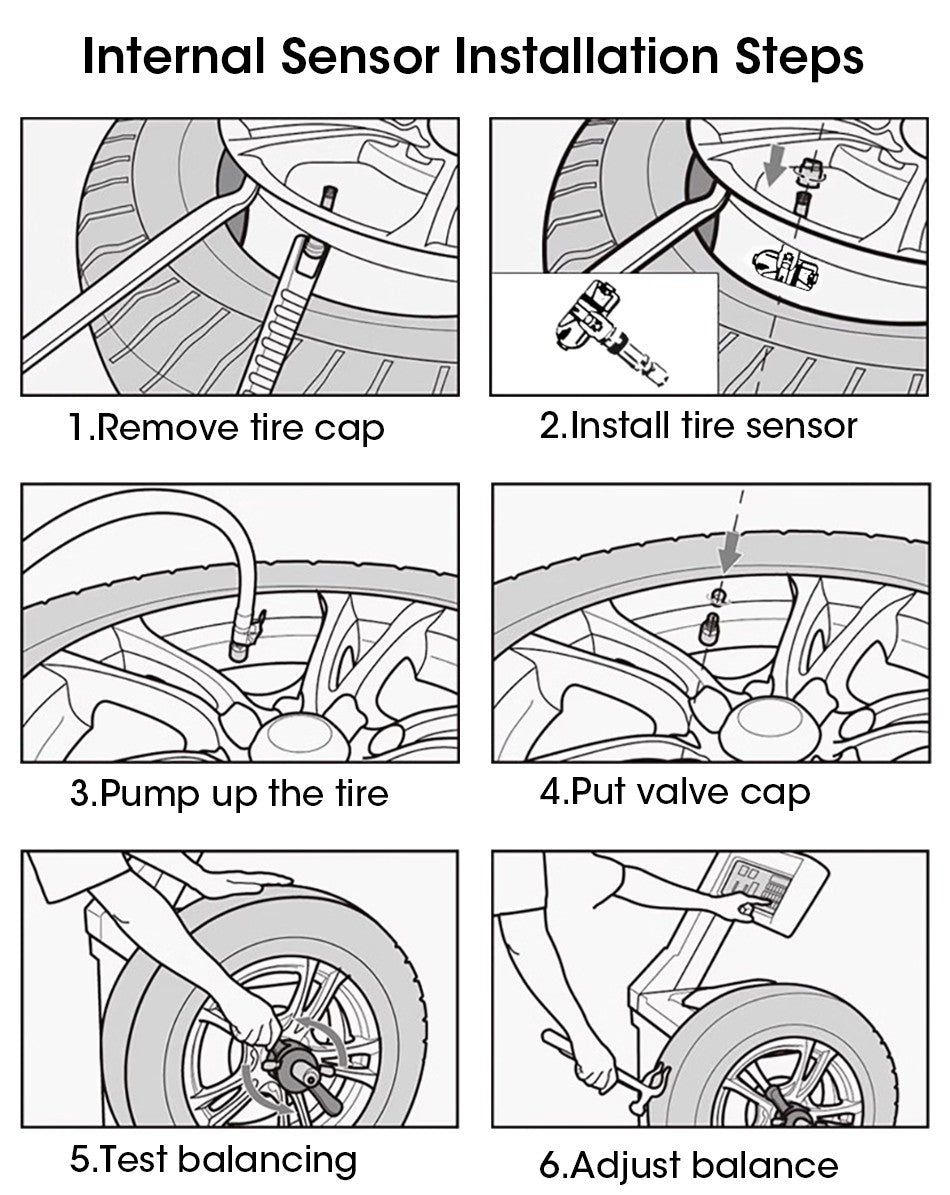 Internal Sensor Installation Steps

1.Remove tire cap

2.Install tire sensor

3.Pump up the tire

4.Put valve cap

5.Test balancing

6.Adjust balance