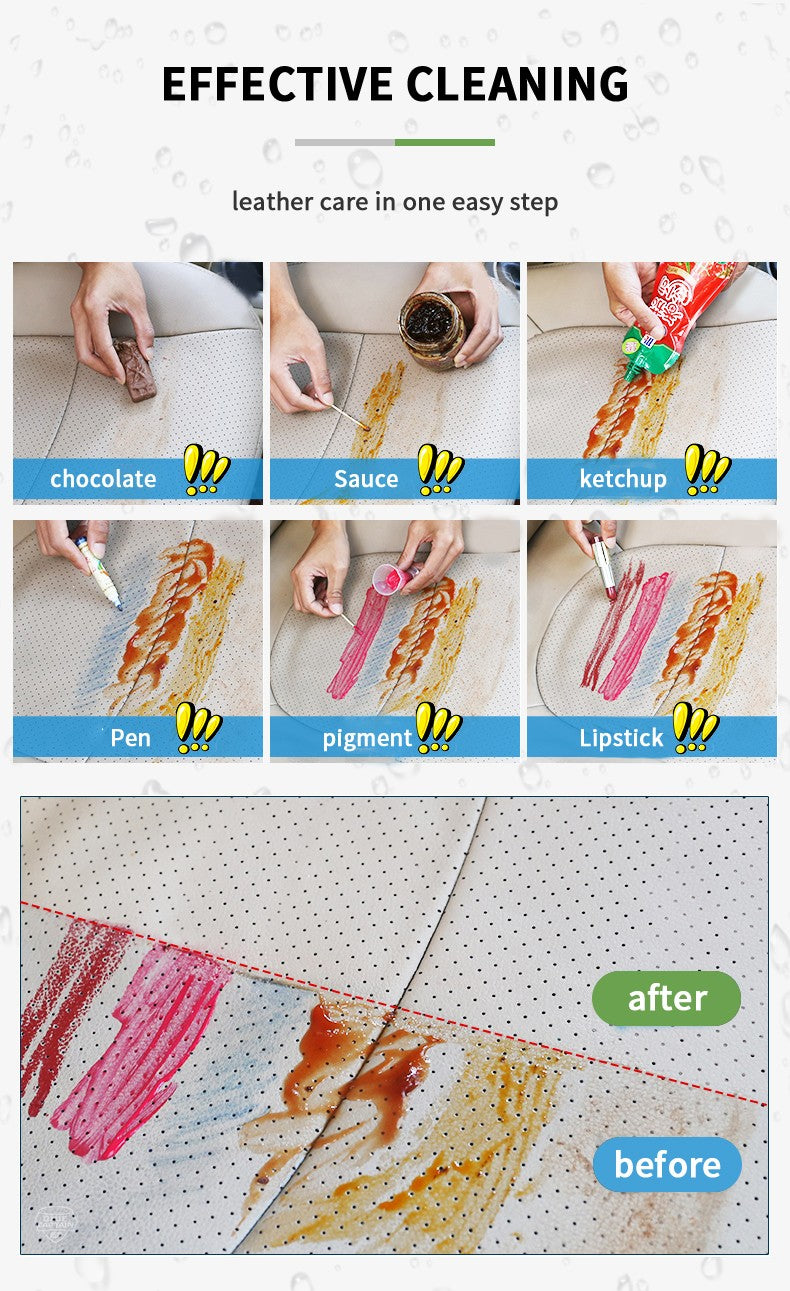 EFFECTIVE CLEANING

leather care in one easy step

chocolate

Sauce

ketchup

Pen

pigment

Lipstick

after

before