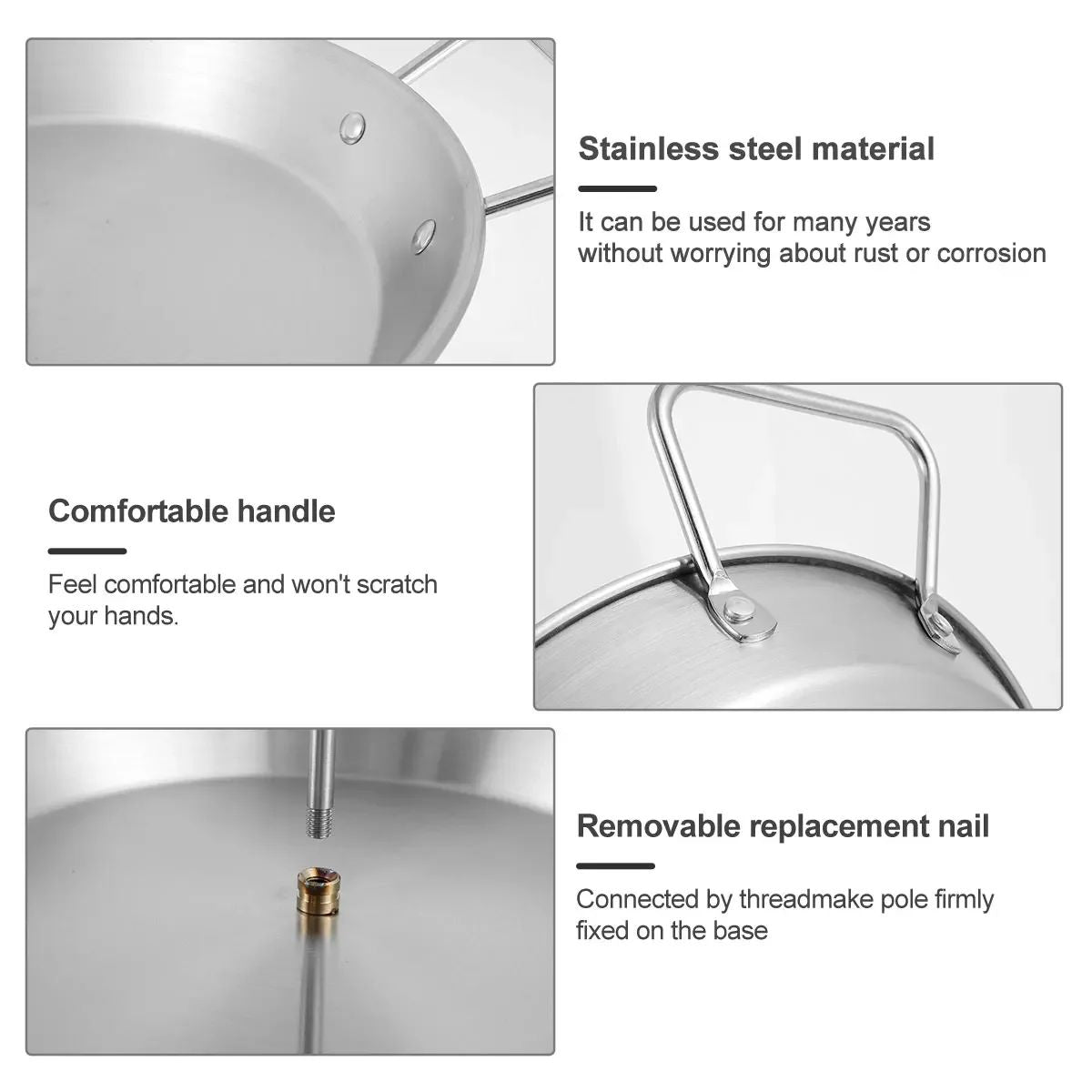 Stainless steel material

It can be used for many years without worrying about rust or corrosion

Comfortable handle

Feel comfortable and won't scratch your hands.

Removable replacement nail

Connected by threadmake pole firmly fixed on the base