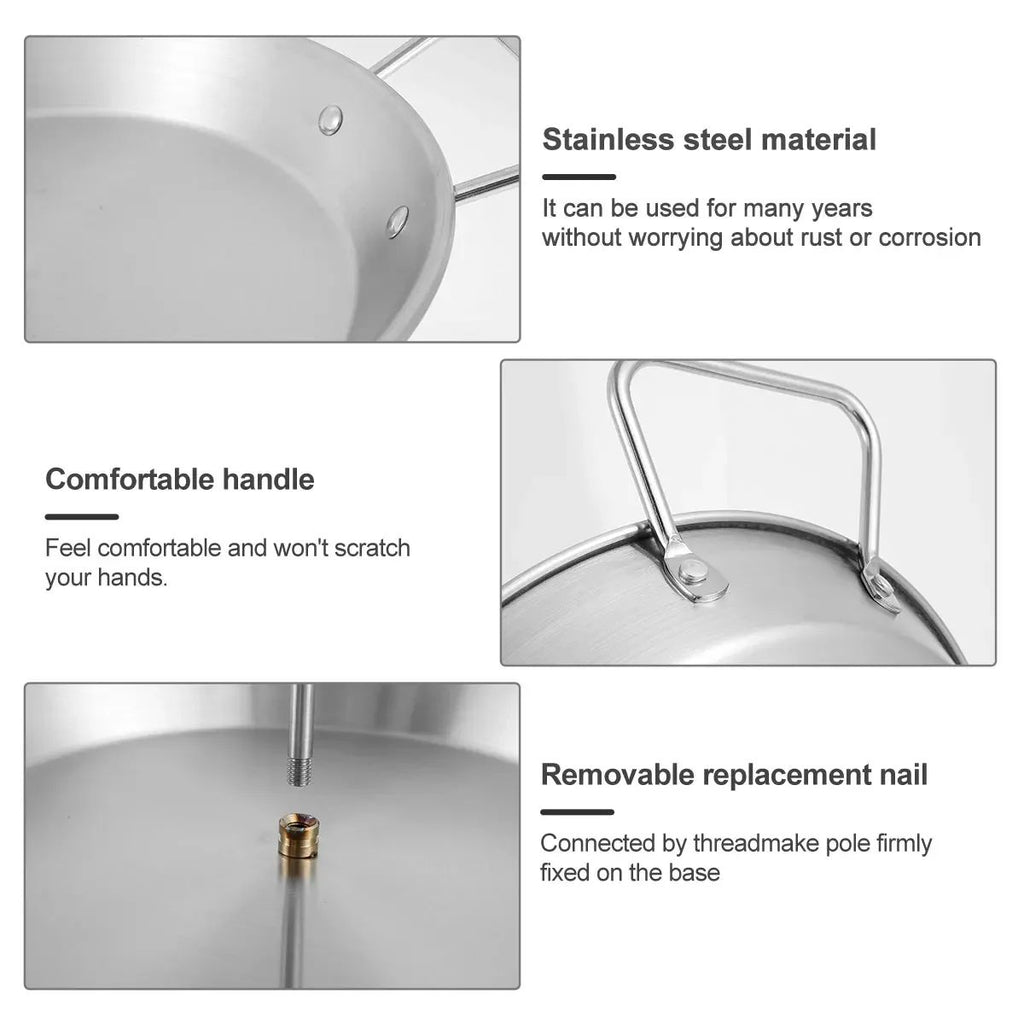 Stainless steel material

It can be used for many years without worrying about rust or corrosion

Comfortable handle

Feel comfortable and won't scratch your hands.

Removable replacement nail

Connected by threadmake pole firmly fixed on the base