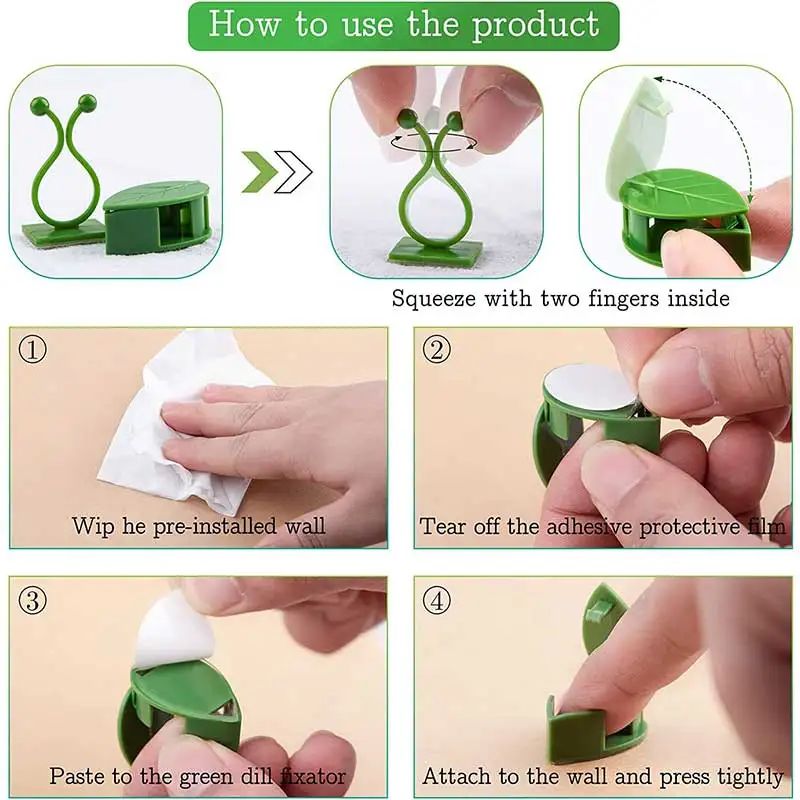 How to use the product

Squeeze with two fingers inside

①
Wip he pre-installed wall

②
Tear off the adhesive protective film

③
Paste to the green dill fixator

④
Attach to the wall and press tightly