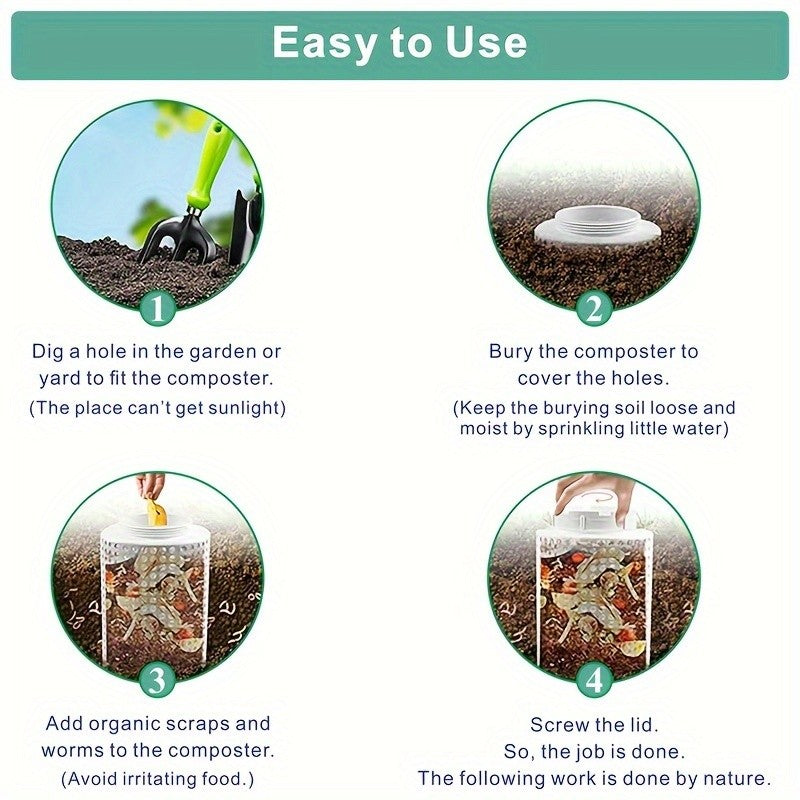 Easy to Use

1

Dig a hole in the garden or yard to fit the composter.

(The place can't get sunlight)

2

Bury the composter to cover the holes.

(Keep the burying soil loose and moist by sprinkling little water)

3

Add organic scraps and worms to the composter.

(Avoid irritating food.)

4

Screw the lid.
So, the job is done.
The following work is done by nature.