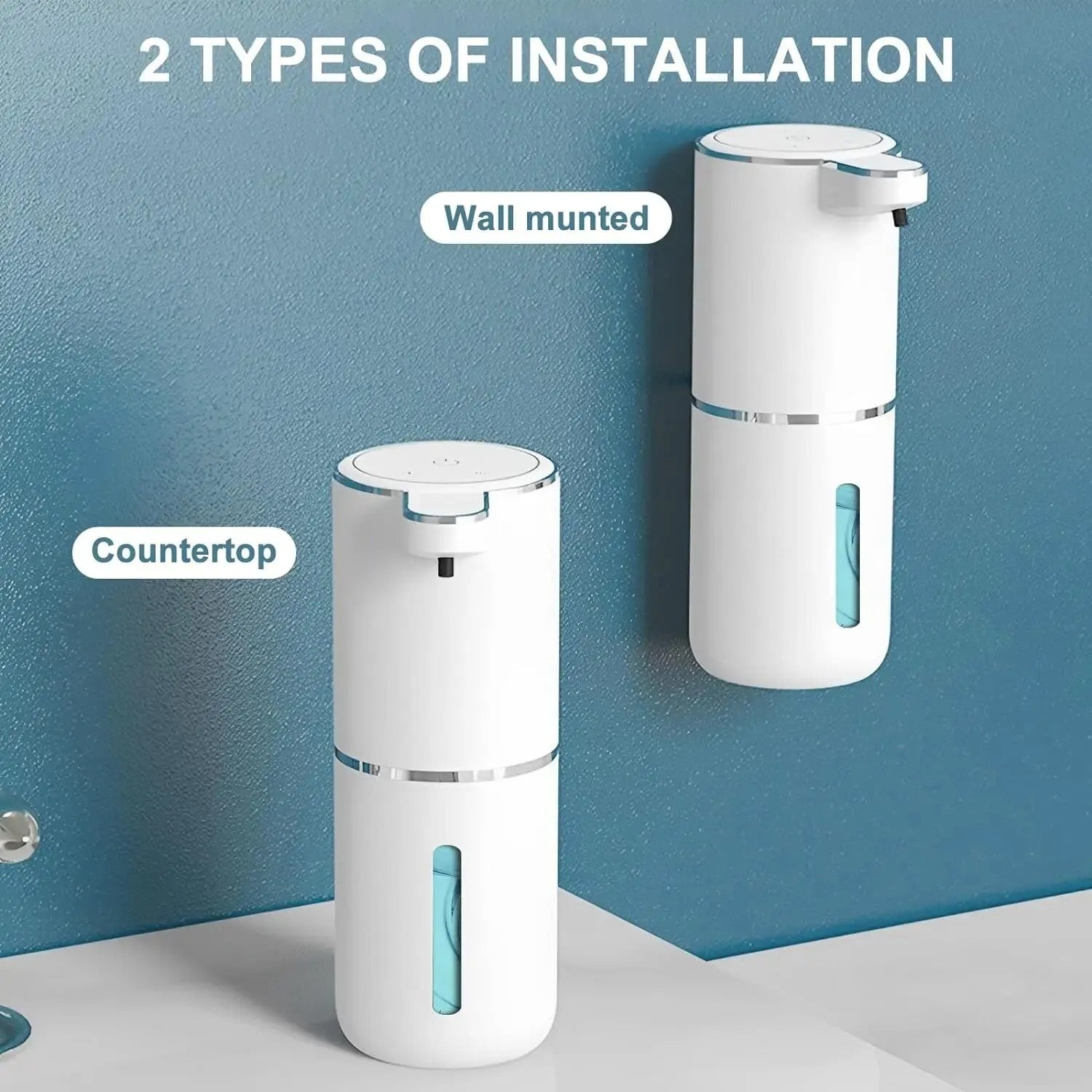 2 TYPES OF INSTALLATION

Wall munted

Countertop