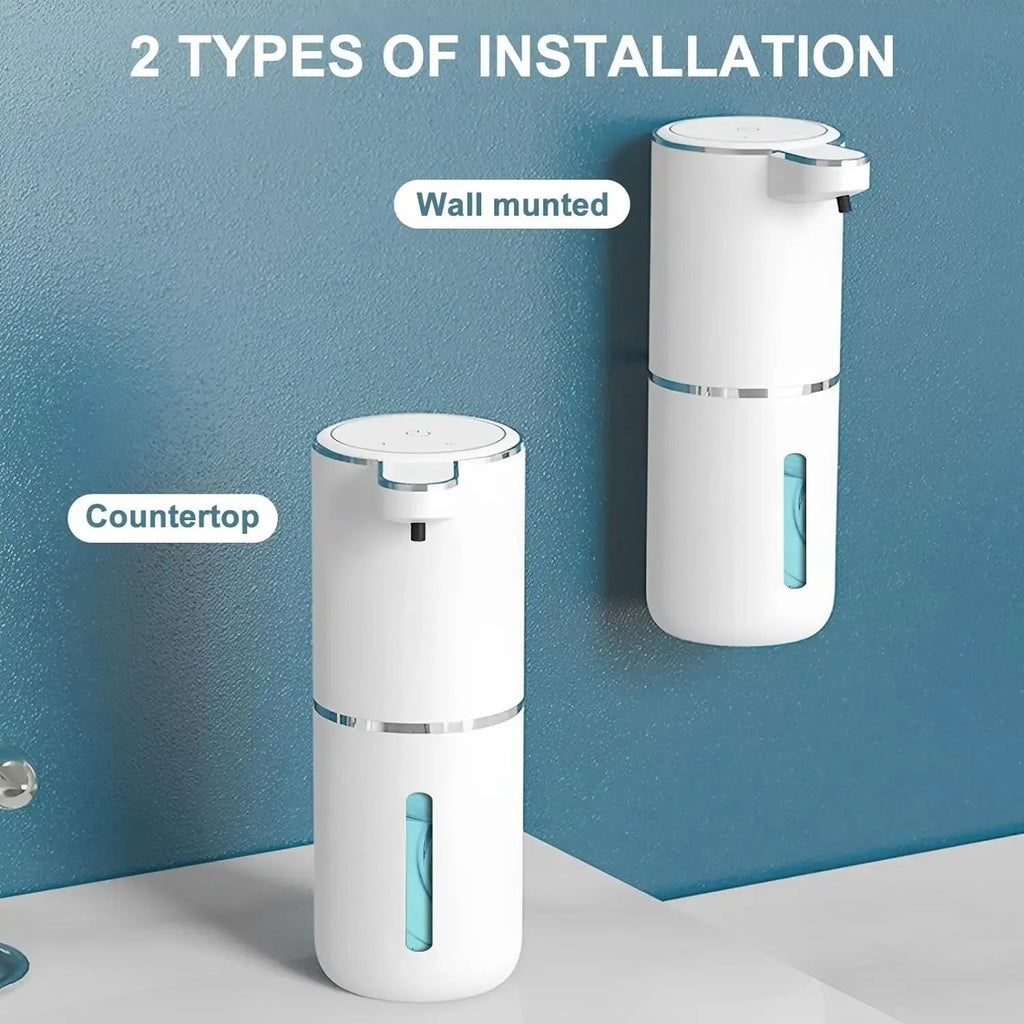 2 TYPES OF INSTALLATION

Wall munted

Countertop