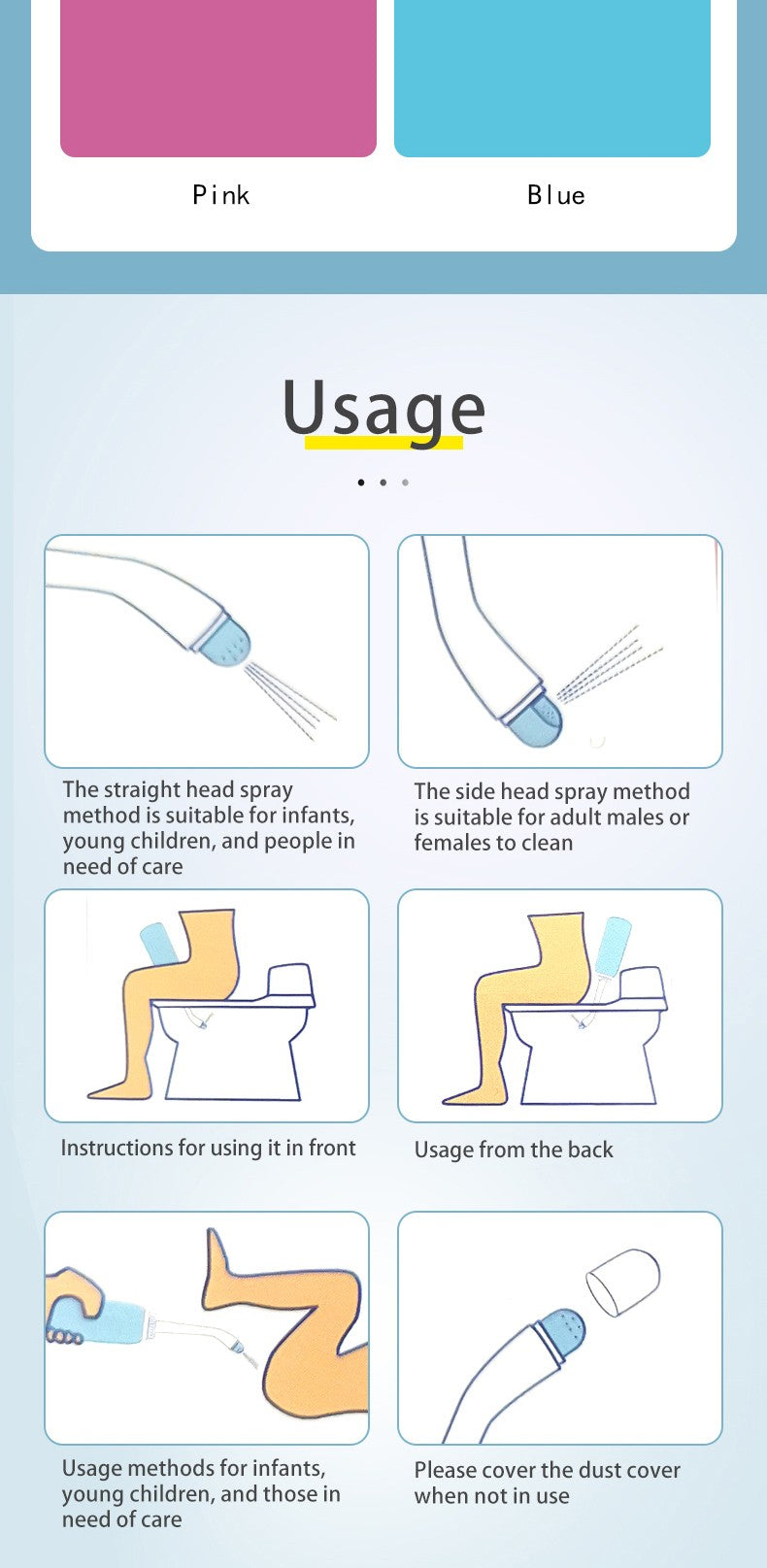 Pink

Blue

Usage

The straight head spray method is suitable for infants, young children, and people in need of care

The side head spray method is suitable for adult males or females to clean

Instructions for using it in front

Usage from the back

Usage methods for infants, young children, and those in need of care

Please cover the dust cover when not in use