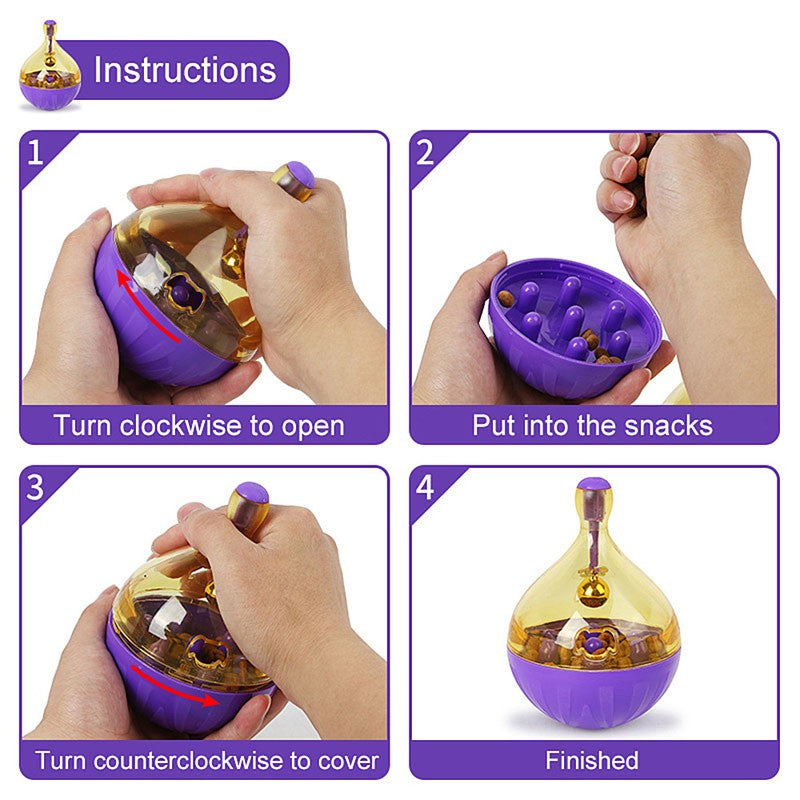 Instructions

1
Turn clockwise to open

2
Put into the snacks

3
Turn counterclockwise to cover

4
Finished