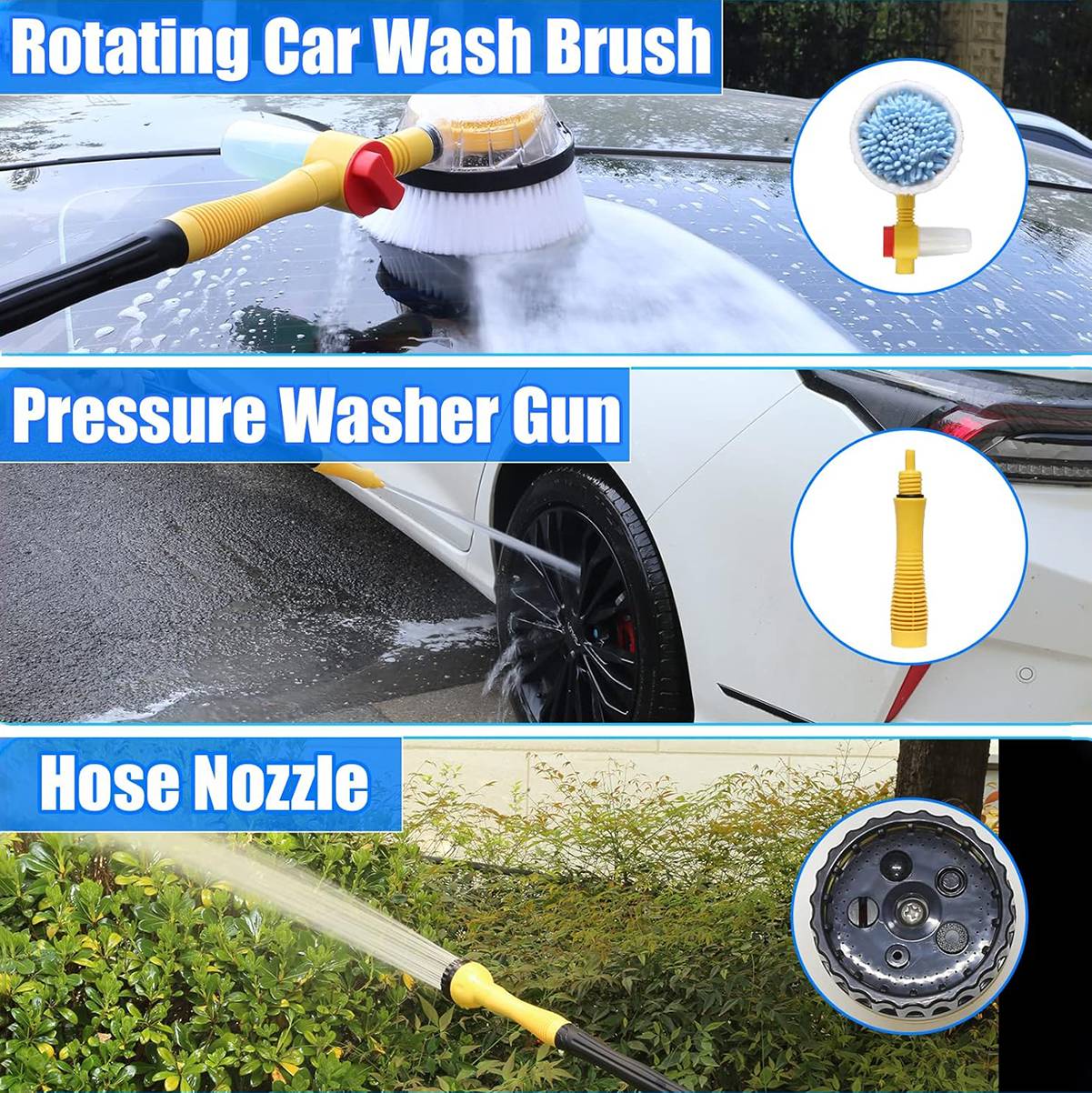 Rotating Car Wash Brush

Pressure Washer Gun

Hose Nozzle