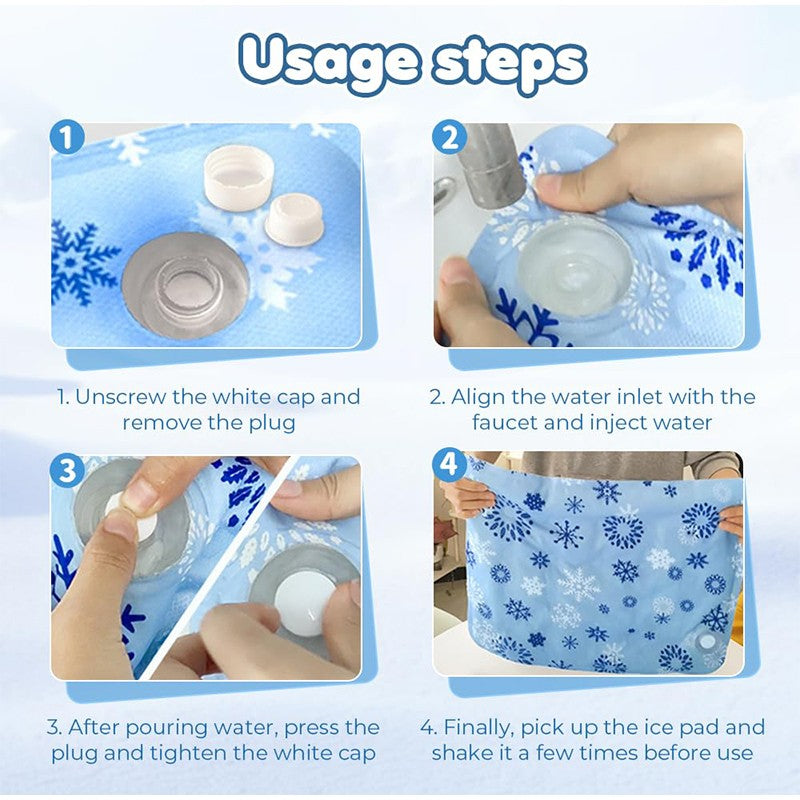 Usage steps

1

1. Unscrew the white cap and remove the plug

2

2. Align the water inlet with the faucet and inject water

3

3. After pouring water, press the plug and tighten the white cap

4

4. Finally, pick up the ice pad and shake it a few times before use