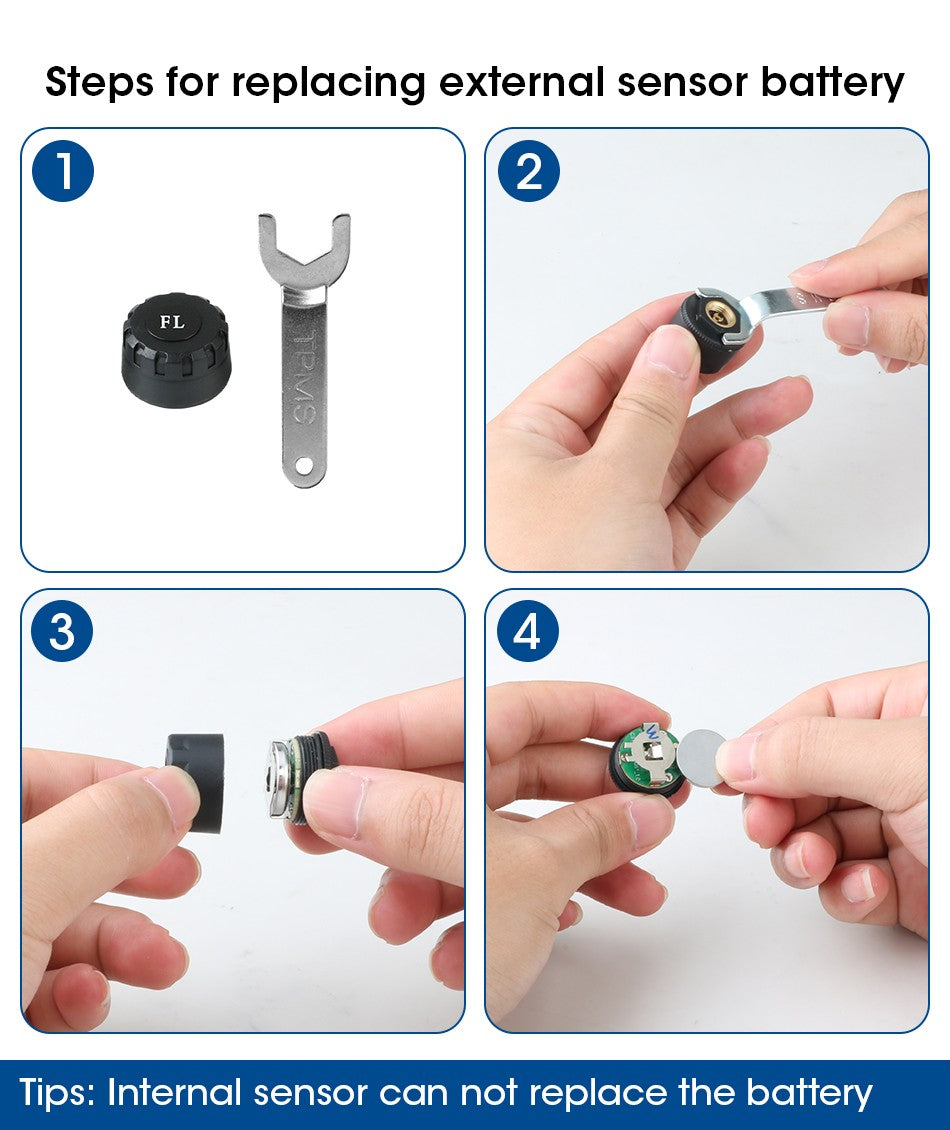 Steps for replacing external sensor battery

1

FL

TPMS

2

3

4

Tips: Internal sensor can not replace the battery