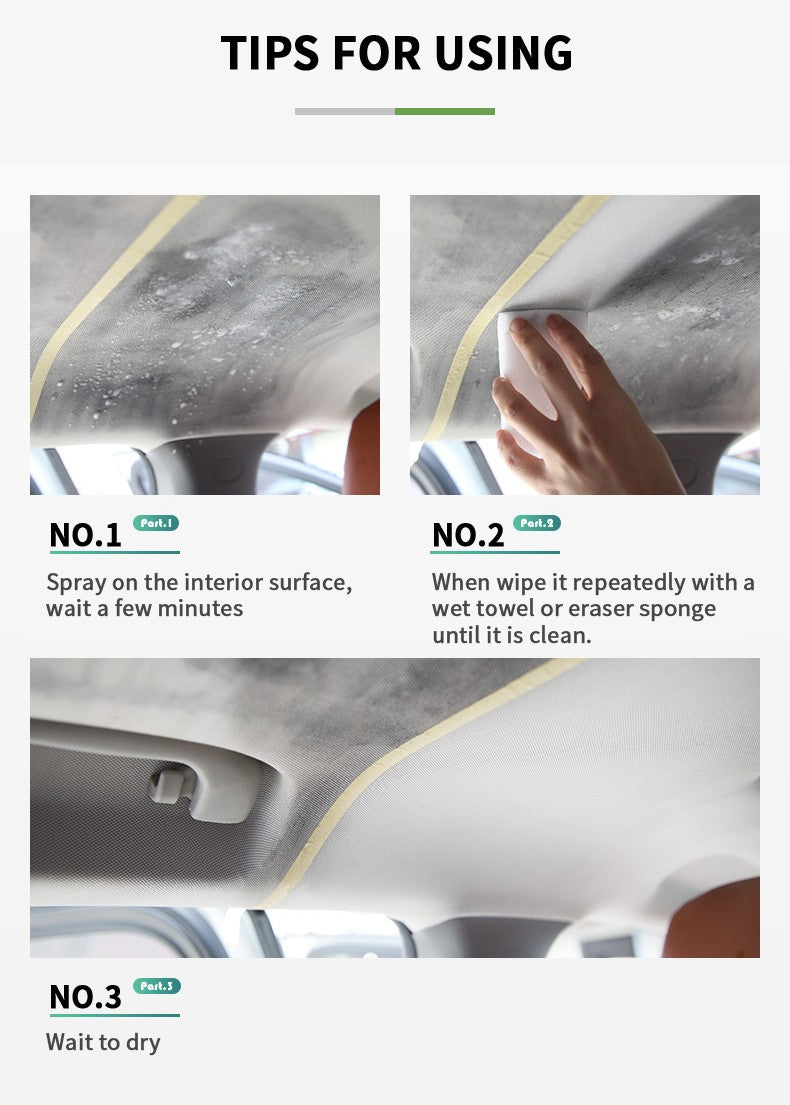 TIPS FOR USING

NO.1 Part.1

Spray on the interior surface, wait a few minutes

NO.2 Part.2

When wipe it repeatedly with a wet towel or eraser sponge until it is clean.

NO.3 Part.3

Wait to dry